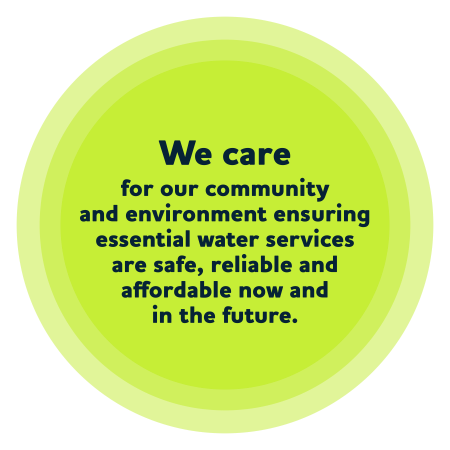 We care

for our community and environment ensuring essential water services are safe, reliable and affordable now and in the future.