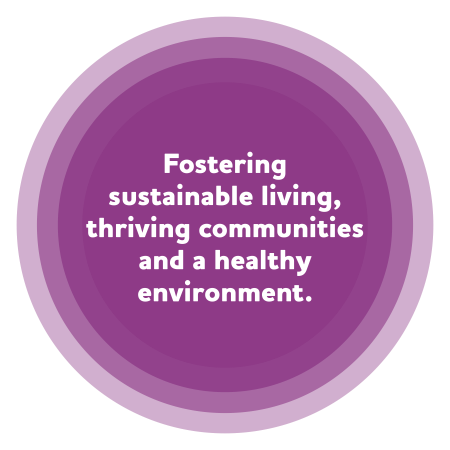 Fostering sustainable living, thriving communities and a healthy environment.